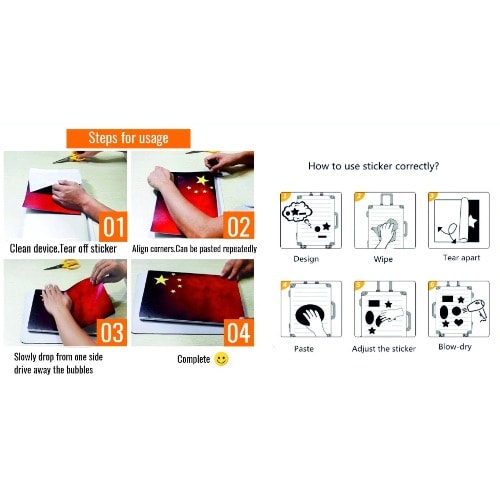 Steps for usage

01
Clean device.Tear off sticker

02
Align corners.Can be pasted repeatedly

03
Slowly drop from one side drive away the bubbles

04
Complete

How to use sticker correctly?

1
Design

2
Wipe

3
Tear apart

4
Paste

5
Adjust the sticker

6
Blow-dry