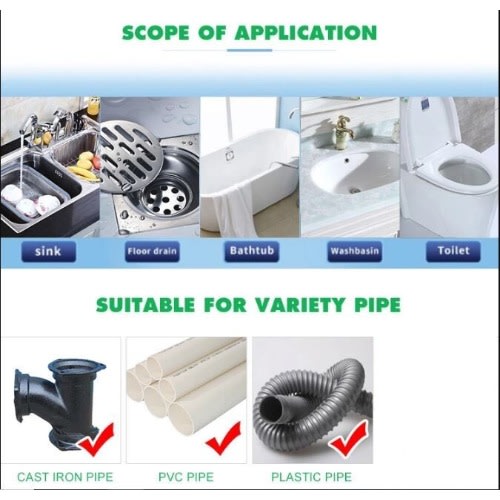 SCOPE OF APPLICATION

sink

Floor drain

Bathtub

Washbasin

Toilet

SUITABLE FOR VARIETY PIPE

CAST IRON PIPE

PVC PIPE

PLASTIC PIPE