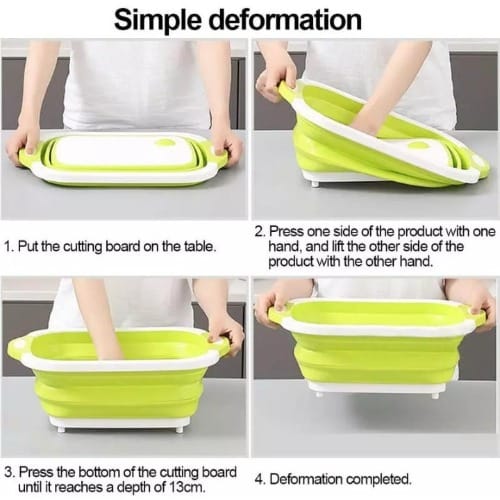 Simple deformation

1. Put the cutting board on the table.

2. Press one side of the product with one hand, and lift the other side of the product with the other hand.

3. Press the bottom of the cutting board until it reaches a depth of 13cm.

4. Deformation completed.