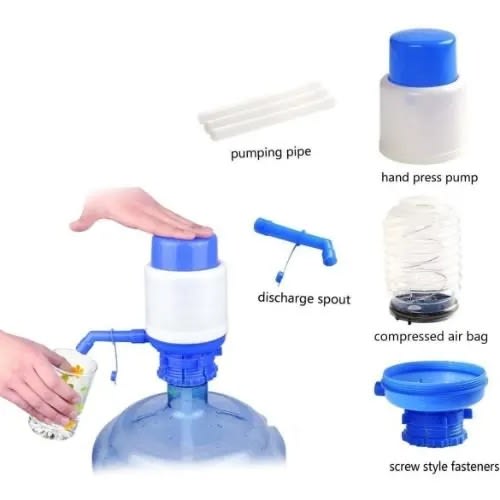 pumping pipe

hand press pump

discharge spout

compressed air bag

screw style fasteners