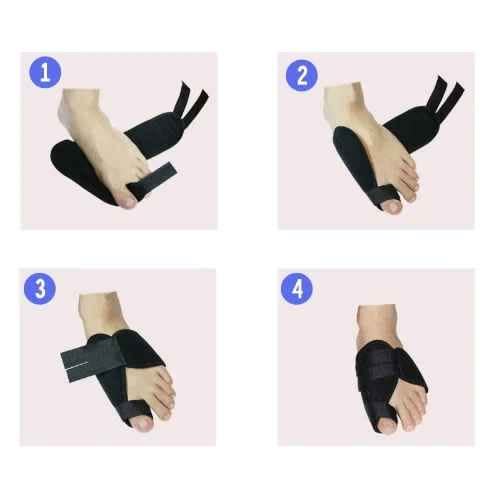 1

2

3

4