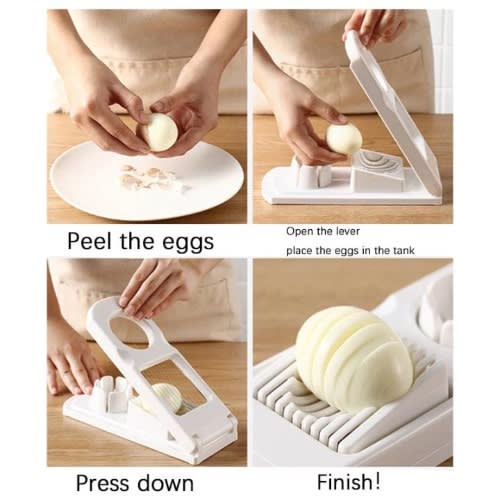 Peel the eggs

Open the lever
place the eggs in the tank

Press down

Finish!