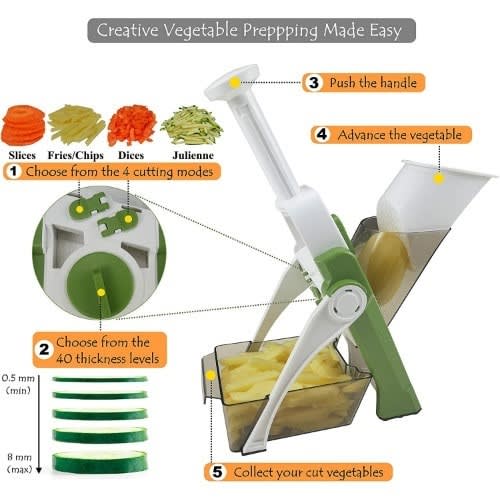 Creative Vegetable Preppping Made Easy

3 Push the handle

4 Advance the vegetable

Slices Fries/Chips Dices Julienne

1 Choose from the 4 cutting modes

2 Choose from the 40 thickness levels

0.5 mm (min)

8 mm (max)

5 Collect your cut vegetables