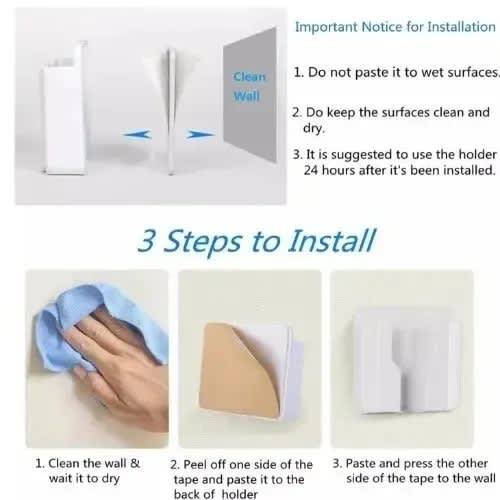 Clean Wall

Important Notice for Installation

1. Do not paste it to wet surfaces.

2. Do keep the surfaces clean and dry.

3. It is suggested to use the holder 24 hours after it's been installed.

3 Steps to Install

1. Clean the wall & wait it to dry

2. Peel off one side of the tape and paste it to the back of holder

3. Paste and press the other side of the tape to the wall