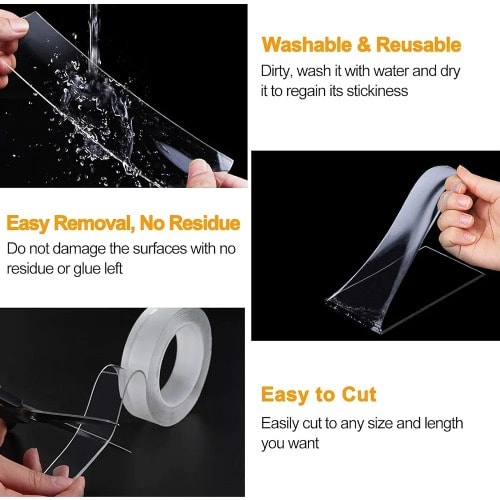 Washable & Reusable

Dirty, wash it with water and dry it to regain its stickiness

Easy Removal, No Residue

Do not damage the surfaces with no residue or glue left

Easy to Cut

Easily cut to any size and length you want