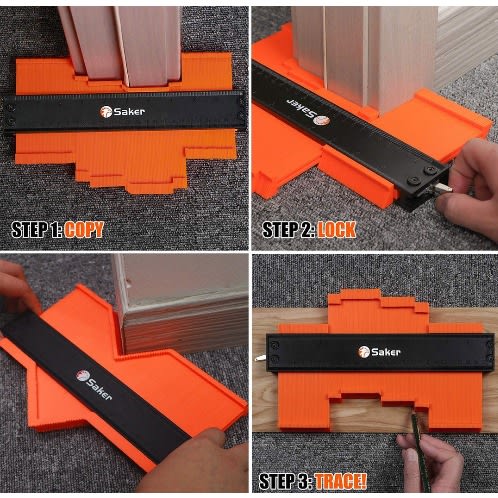 Saker

STEP 1: COPY

Saker

STEP 2: LOCK

Saker

Saker

STEP 3: TRACE!