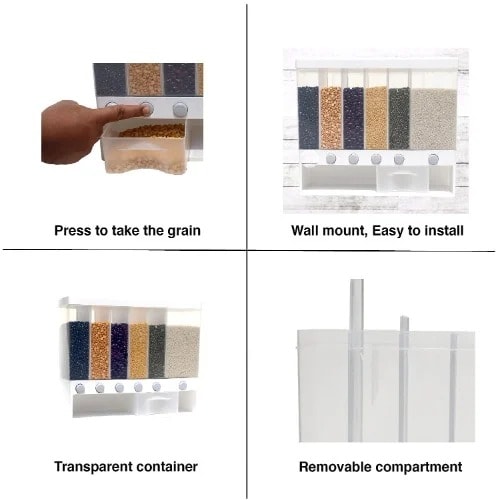 Press to take the grain

Wall mount, Easy to install

Transparent container

Removable compartment