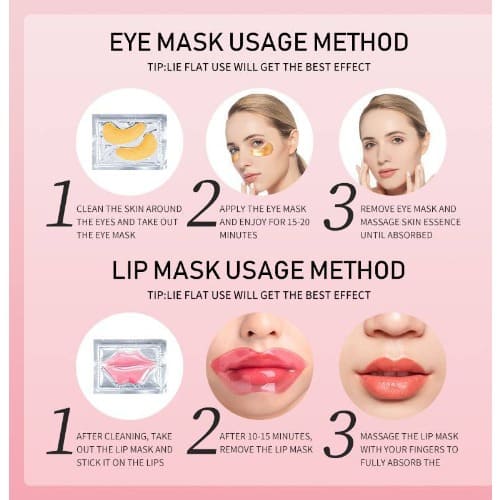 EYE MASK USAGE METHOD

TIP:LIE FLAT USE WILL GET THE BEST EFFECT

1 CLEAN THE SKIN AROUND THE EYES AND TAKE OUT THE EYE MASK

2 APPLY THE EYE MASK AND ENJOY FOR 15-20 MINUTES

3 REMOVE EYE MASK AND MASSAGE SKIN ESSENCE UNTIL ABSORBED

LIP MASK USAGE METHOD

TIP:LIE FLAT USE WILL GET THE BEST EFFECT

1 AFTER CLEANING, TAKE OUT THE LIP MASK AND STICK IT ON THE LIPS

2 AFTER 10-15 MINUTES, REMOVE THE LIP MASK

3 MASSAGE THE LIP MASK WITH YOUR FINGERS TO FULLY ABSORB THE