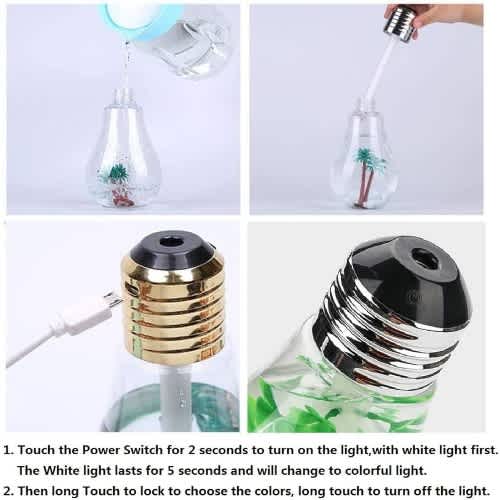 1. Touch the Power Switch for 2 seconds to turn on the light,with white light first. The White light lasts for 5 seconds and will change to colorful light.

2. Then long Touch to lock to choose the colors, long touch to turn off the light.