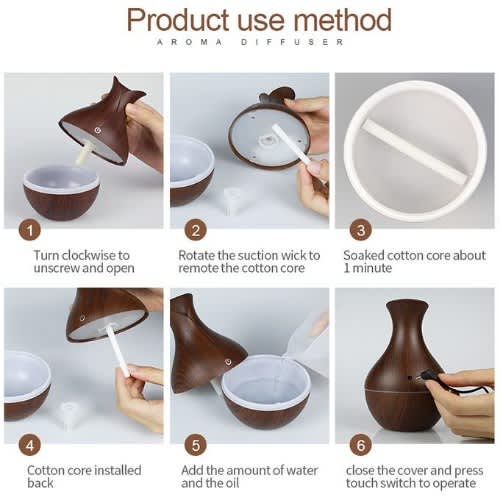 Product use method
AROMA DIFFUSER

1
Turn clockwise to unscrew and open

2
Rotate the suction wick to remote the cotton core

3
Soaked cotton core about 1 minute

4
Cotton core installed back

5
Add the amount of water and the oil

6
close the cover and press touch switch to operate