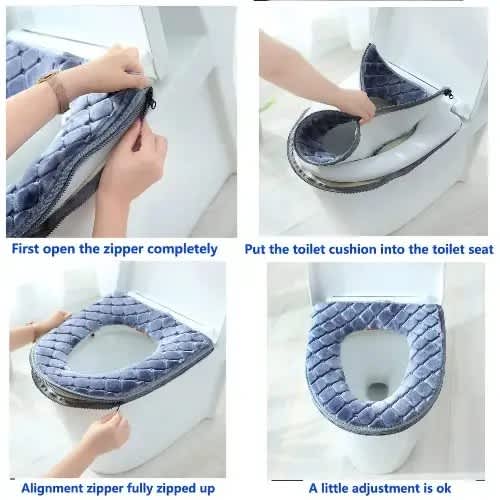 First open the zipper completely

Put the toilet cushion into the toilet seat

Alignment zipper fully zipped up

A little adjustment is ok