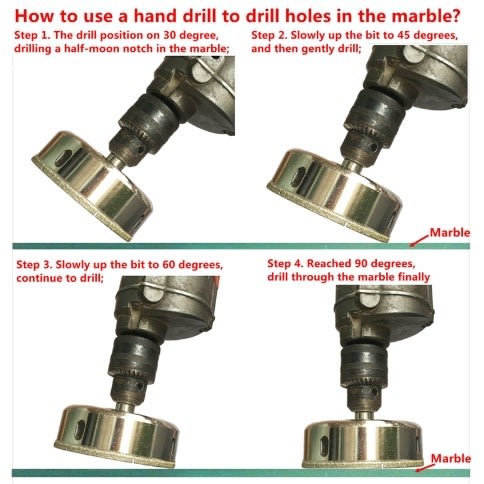 How to use a hand drill to drill holes in the marble?

Step 1. The drill position on 30 degree, drilling a half-moon notch in the marble;

Step 2. Slowly up the bit to 45 degrees, and then gently drill;

Marble

Step 3. Slowly up the bit to 60 degrees, continue to drill;

Step 4. Reached 90 degrees, drill through the marble finally

Marble