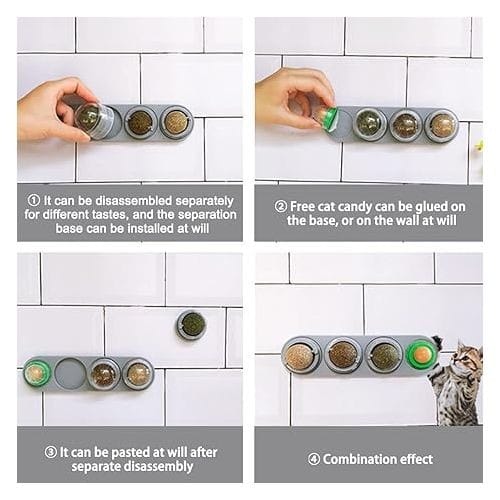 ① It can be disassembled separately for different tastes, and the separation base can be installed at will

② Free cat candy can be glued on the base, or on the wall at will

③ It can be pasted at will after separate disassembly

④ Combination effect