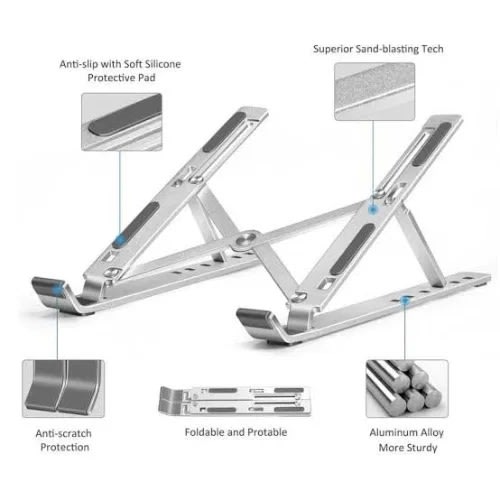 Anti-slip with Soft Silicone Protective Pad

Superior Sand-blasting Tech

Anti-scratch Protection

Foldable and Protable

Aluminum Alloy More Sturdy