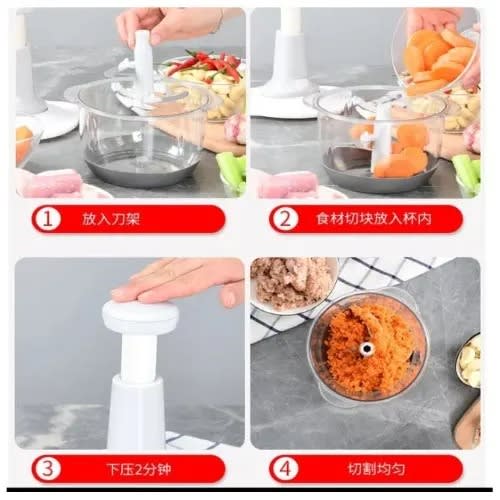 1 放入刀架

2 食材切块放入杯内

3 下压2分钟

4 切割均匀