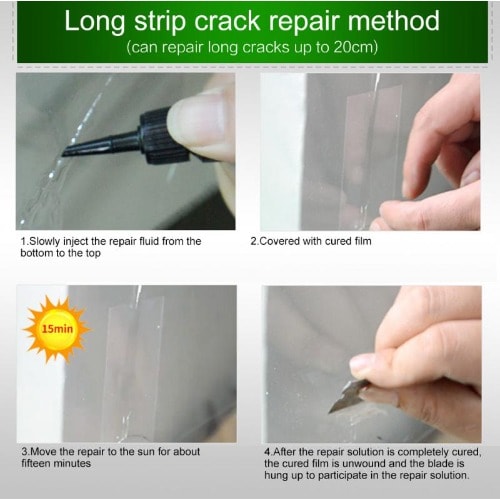 Long strip crack repair method
(can repair long cracks up to 20cm)

1.Slowly inject the repair fluid from the bottom to the top

2.Covered with cured film

15min

3.Move the repair to the sun for about fifteen minutes

4.After the repair solution is completely cured, the cured film is unwound and the blade is hung up to participate in the repair solution.