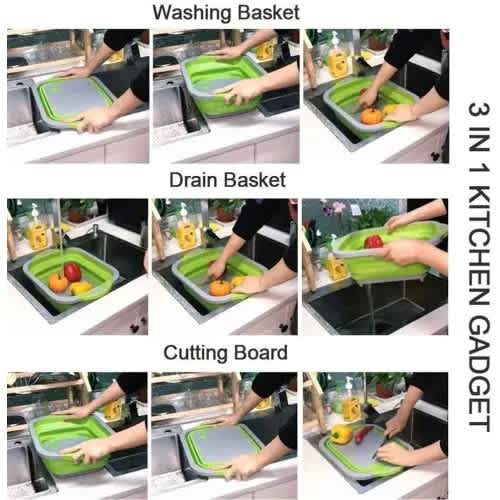 Washing Basket

Drain Basket

Cutting Board

3 IN 1 KITCHEN GADGET