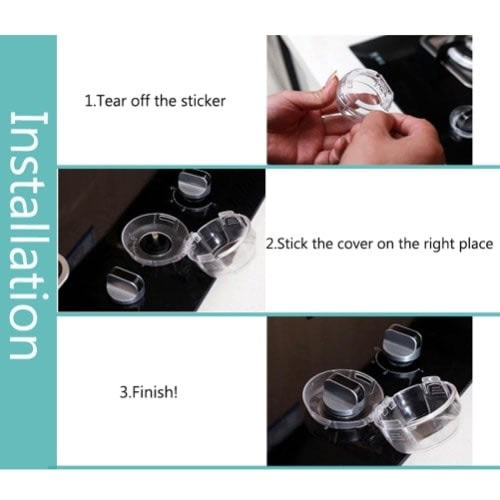 Installation

1.Tear off the sticker

2.Stick the cover on the right place

3.Finish!