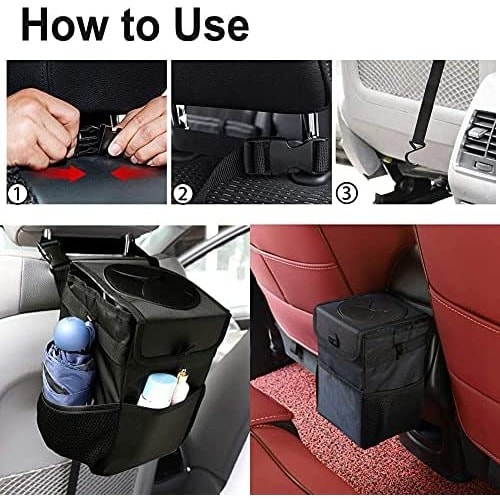 How to Use

①

②

③