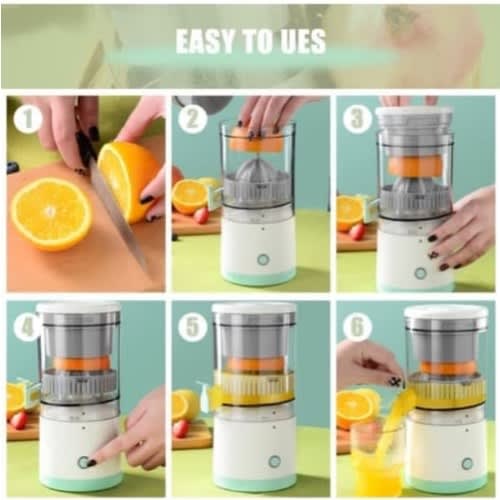 EASY TO UES

1

2

3

4

5

6