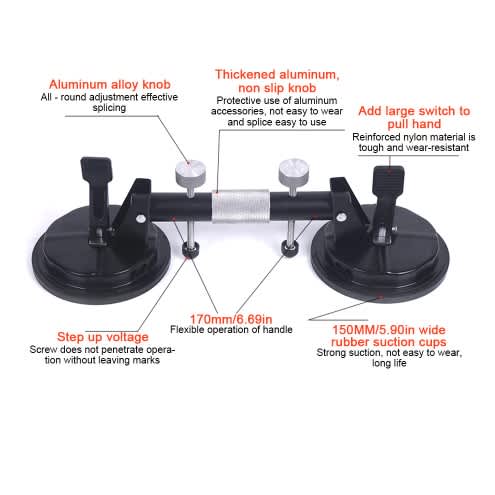 Aluminum alloy knob
All - round adjustment effective splicing

Thickened aluminum, non slip knob
Protective use of aluminum accessories, not easy to wear and splice easy to use

Add large switch to pull hand
Reinforced nylon material is tough and wear-resistant

Step up voltage
Screw does not penetrate operation without leaving marks

170mm/6.69in
Flexible operation of handle

150MM/5.90in wide rubber suction cups
Strong suction, not easy to wear, long life