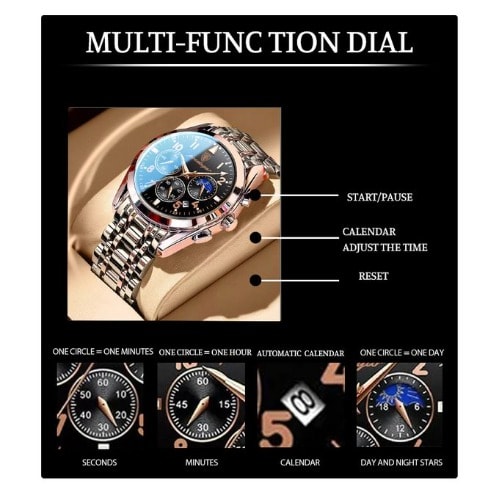 MULTI-FUNC TION DIAL

START/PAUSE

CALENDAR
ADJUST THE TIME

RESET

ONE CIRCLE = ONE MINUTES

60
10
20
30
40
50

SECONDS

ONE CIRCLE = ONE HOUR

60
15
30
45

MINUTES

AUTOMATIC CALENDAR

8
5

CALENDAR

ONE CIRCLE = ONE DAY

18
6
12

DAY AND NIGHT STARS