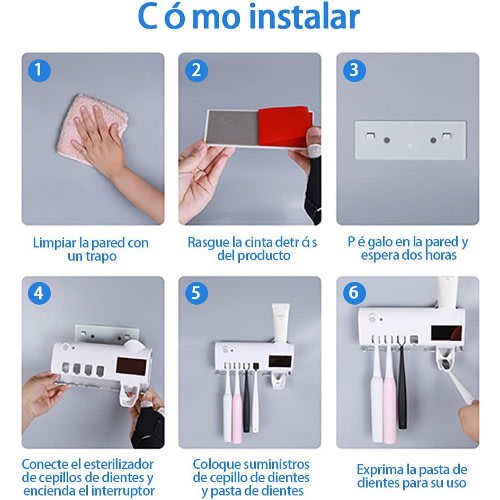 C ó mo instalar

1

Limpiar la pared con un trapo

2

Rasgue la cinta detr á s del producto

3

P é galo en la pared y espera dos horas

4

Conecte el esterilizador de cepillos de dientes y encienda el interruptor

5

Coloque suministros de cepillo de dientes y pasta de dientes

6

Exprima la pasta de dientes para su uso