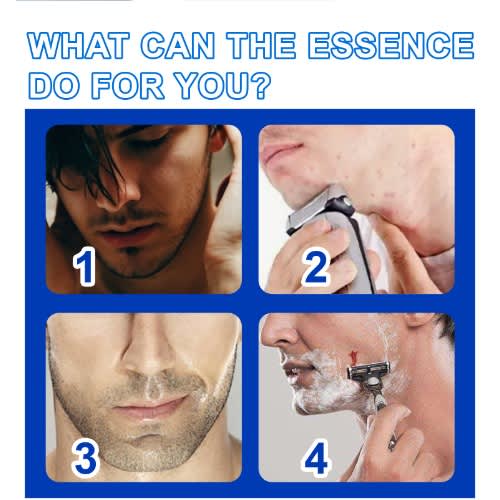 WHAT CAN THE ESSENCE DO FOR YOU?

1

2

3

4