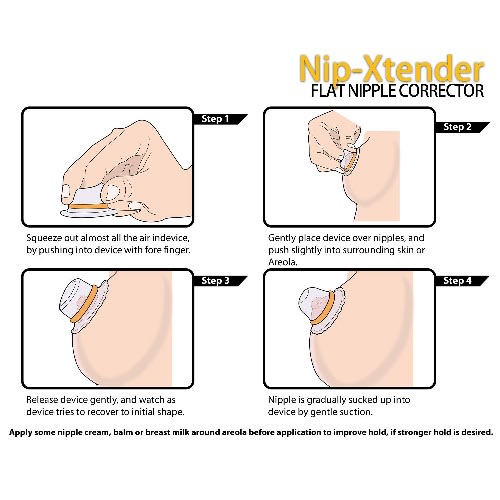 Nip-Xtender
FLAT NIPPLE CORRECTOR

Step 1

Squeeze out almost all the air indevice, by pushing into device with fore finger.

Step 2

Gently place device over nipples, and push slightly into surrounding skin or Areola.

Step 3

Release device gently, and watch as device tries to recover to initial shape.

Step 4

Nipple is gradually sucked up into device by gentle suction.

Apply some nipple cream, balm or breast milk around areola before application to improve hold, if stronger hold is desired.