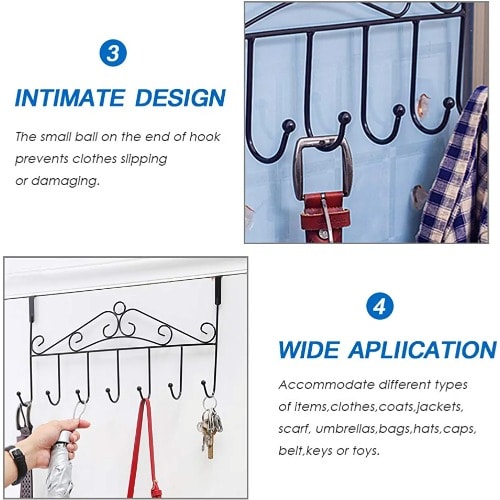 3

INTIMATE DESIGN

The small ball on the end of hook prevents clothes slipping or damaging.

4

WIDE APLIICATION

Accommodate different types of items,clothes,coats,jackets, scarf, umbrellas,bags,hats,caps, belt,keys or toys.