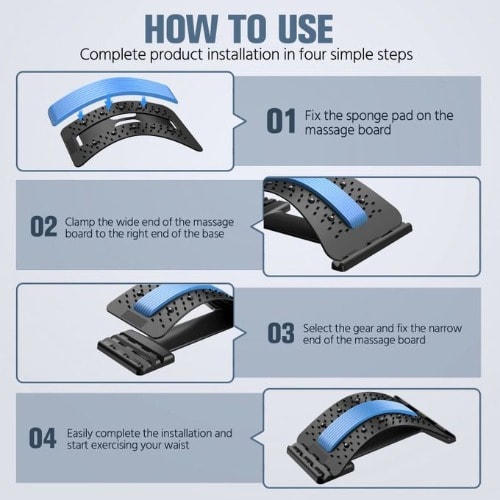 HOW TO USE
Complete product installation in four simple steps

01 Fix the sponge pad on the massage board

02 Clamp the wide end of the massage board to the right end of the base

03 Select the gear and fix the narrow end of the massage board

04 Easily complete the installation and start exercising your waist