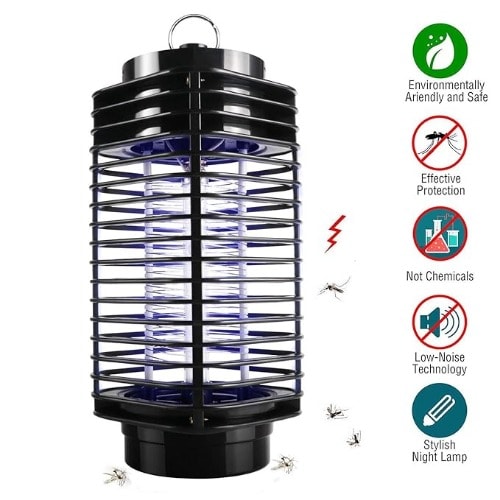 Environmentally Ariendly and Safe

Effective Protection

Not Chemicals

Low-Noise Technology

Stylish Night Lamp