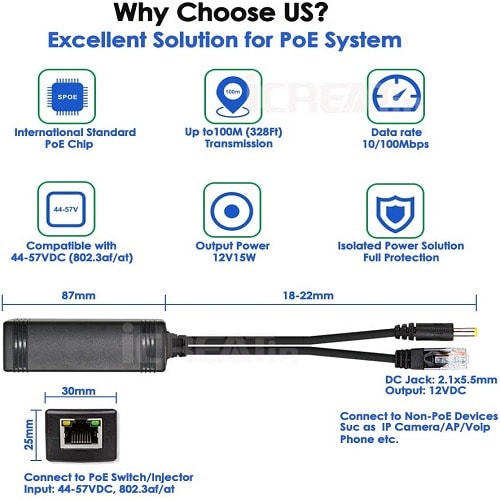 Why Choose US?
Excellent Solution for PoE System

SPOE
International Standard PoE Chip

100m
Up to100M (328Ft) Transmission

Data rate 10/100Mbps

44-57V
Compatible with 44-57VDC (802.3af/at)

Output Power 12V15W

Isolated Power Solution Full Protection

87mm

18-22mm

DC Jack: 2.1x5.5mm
Output: 12VDC

Connect to Non-PoE Devices Suc as IP Camera/AP/Voip Phone etc.

30mm

25mm

Connect to PoE Switch/Injector
Input: 44-57VDC, 802.3af/at