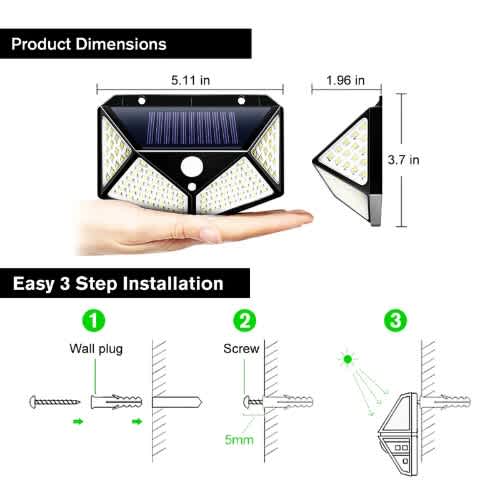 Product Dimensions

5.11 in

1.96 in

3.7 in

Easy 3 Step Installation

1

Wall plug

2

Screw

5mm

3