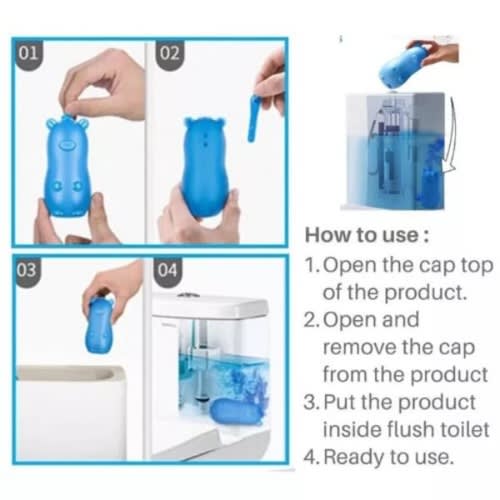 01

02

03

04

How to use :
1. Open the cap top of the product.
2. Open and remove the cap from the product
3. Put the product inside flush toilet
4. Ready to use.