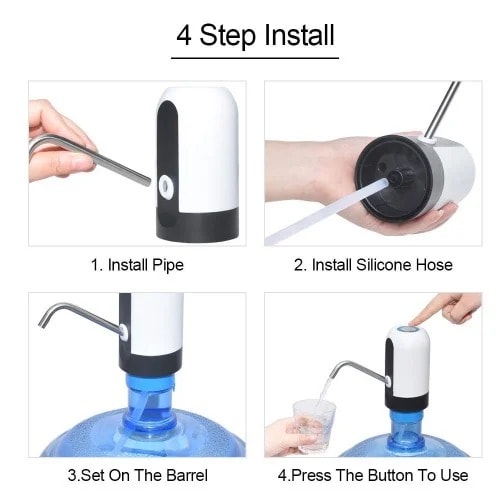 4 Step Install

1. Install Pipe

2. Install Silicone Hose

3.Set On The Barrel

4.Press The Button To Use