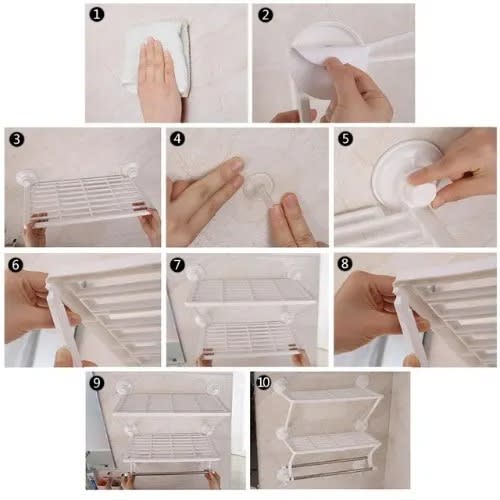 1
2
3
4
5
6
7
8
9
10