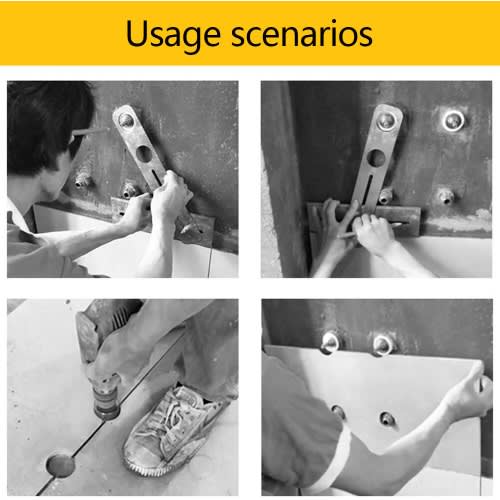 Usage scenarios