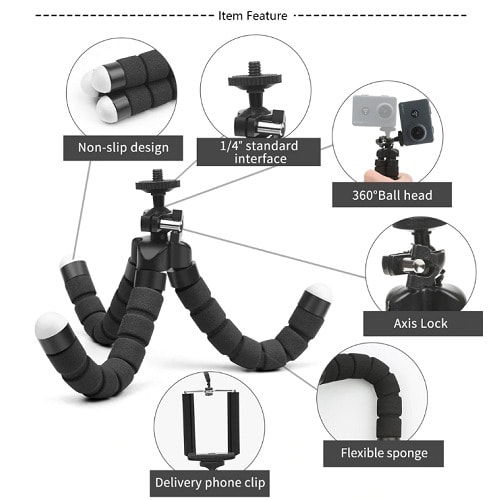 Item Feature

Non-slip design

1/4" standard interface

360°Ball head

Axis Lock

Flexible sponge

Delivery phone clip