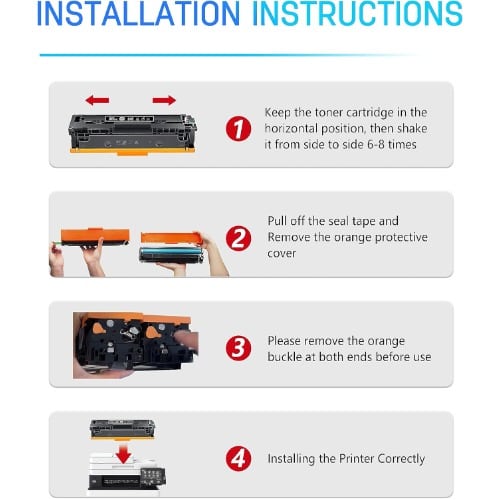 INSTALLATION INSTRUCTIONS

1 Keep the toner cartridge in the horizontal position, then shake it from side to side 6-8 times

2 Pull off the seal tape and Remove the orange protective cover

3 Please remove the orange buckle at both ends before use

4 Installing the Printer Correctly