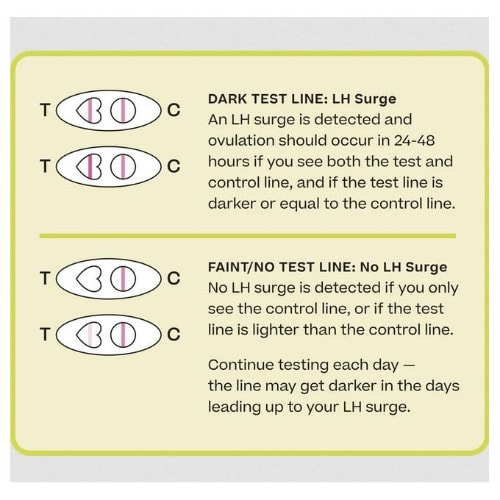 T C
T C

DARK TEST LINE: LH Surge
An LH surge is detected and ovulation should occur in 24-48 hours if you see both the test and control line, and if the test line is darker or equal to the control line.

T C
T C

FAINT/NO TEST LINE: No LH Surge
No LH surge is detected if you only see the control line, or if the test line is lighter than the control line.

Continue testing each day — the line may get darker in the days leading up to your LH surge.