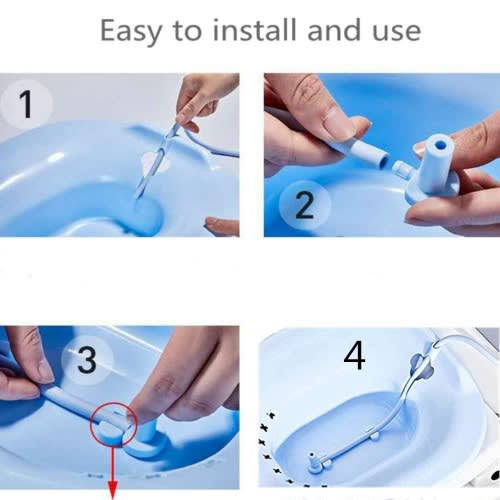 Easy to install and use

1

2

3

4