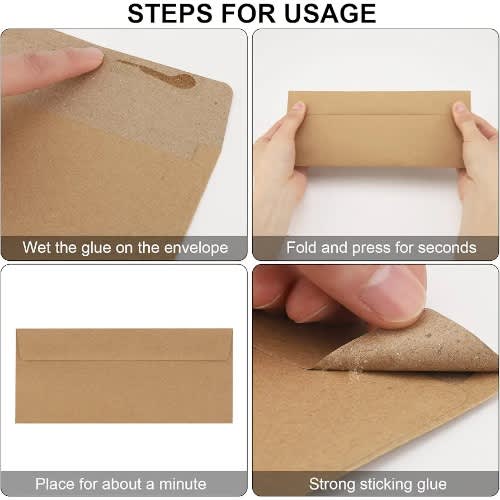 STEPS FOR USAGE

Wet the glue on the envelope

Fold and press for seconds

Place for about a minute

Strong sticking glue