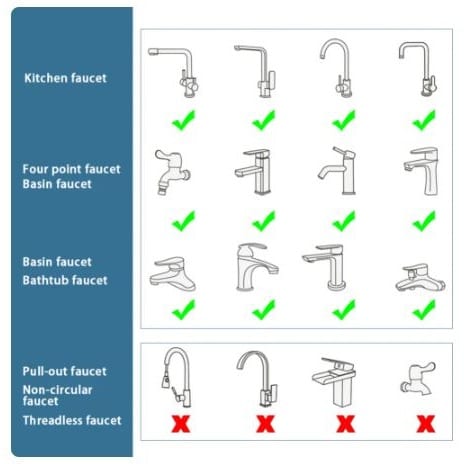 Kitchen faucet

Four point faucet
Basin faucet

Basin faucet
Bathtub faucet

Pull-out faucet
Non-circular faucet
Threadless faucet