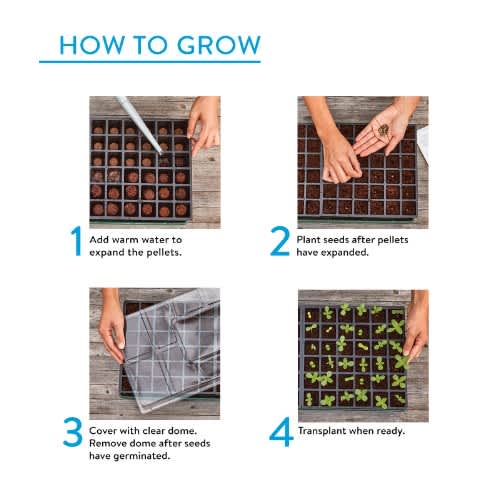 HOW TO GROW

1 Add warm water to expand the pellets.

2 Plant seeds after pellets have expanded.

3 Cover with clear dome. Remove dome after seeds have germinated.

4 Transplant when ready.