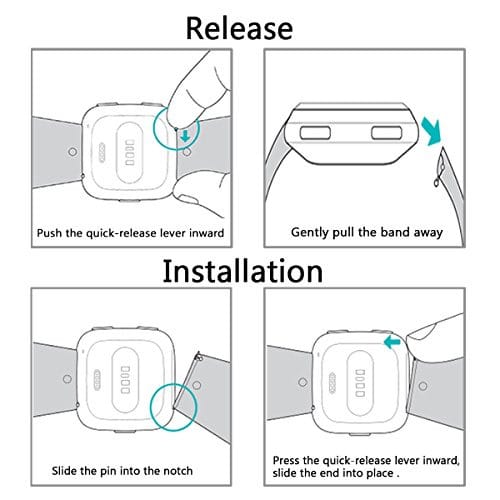 Release

Push the quick-release lever inward

Gently pull the band away

Installation

Slide the pin into the notch

Press the quick-release lever inward, slide the end into place .