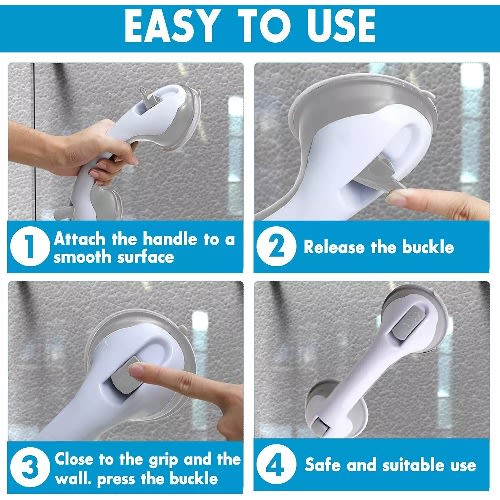 EASY TO USE

1 Attach the handle to a smooth surface

2 Release the buckle

3 Close to the grip and the wall. press the buckle

4 Safe and suitable use