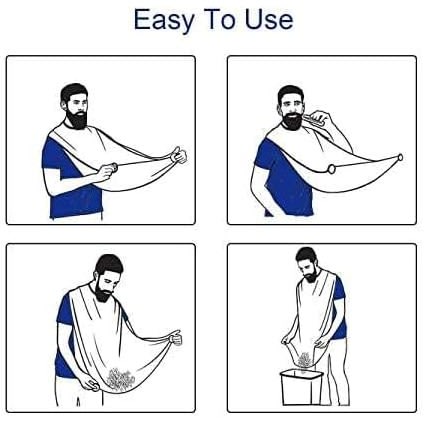 Easy To Use