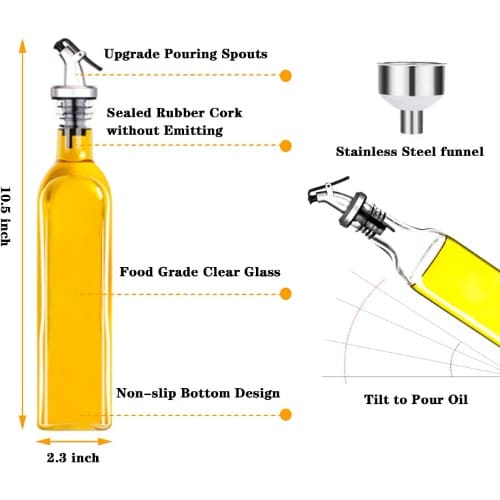 10.5 inch

Upgrade Pouring Spouts

Sealed Rubber Cork without Emitting

Food Grade Clear Glass

Non-slip Bottom Design

2.3 inch

Stainless Steel funnel

Tilt to Pour Oil