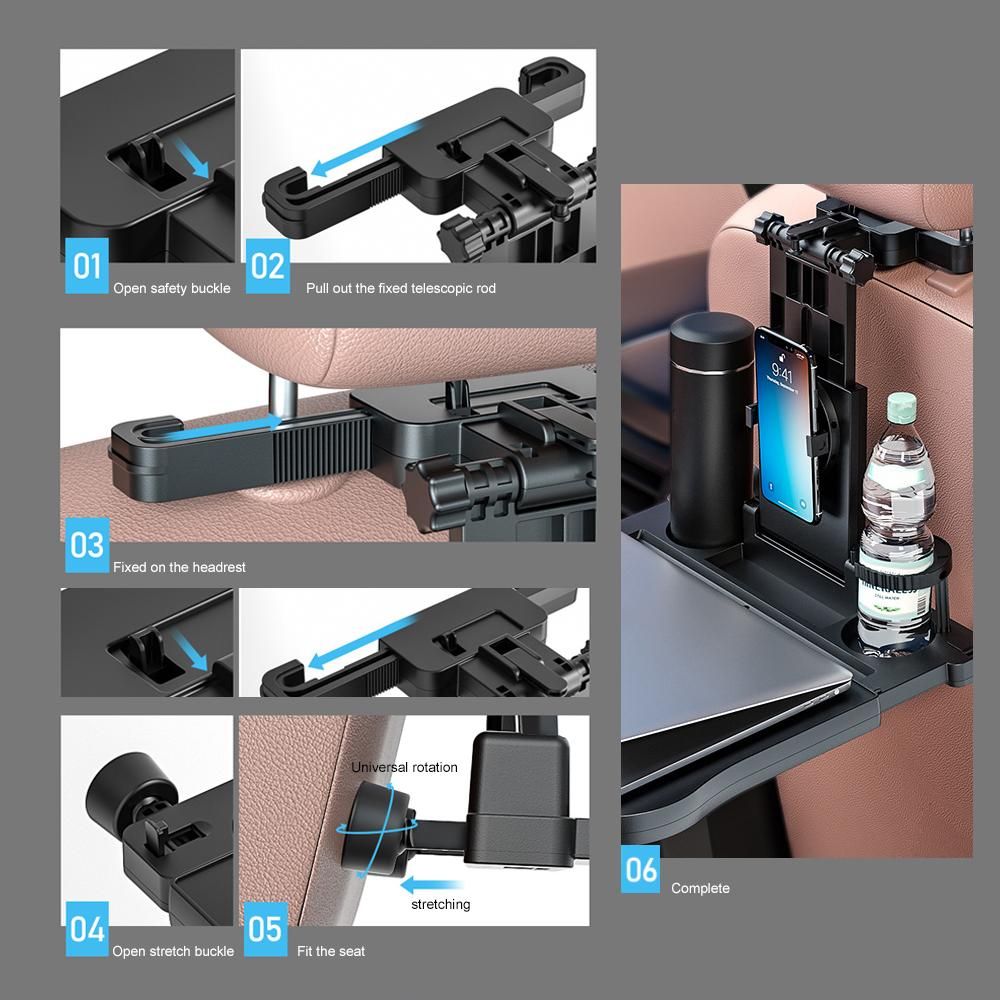 01
Open safety buckle

02
Pull out the fixed telescopic rod

03
Fixed on the headrest

Universal rotation

stretching

04
Open stretch buckle

05
Fit the seat

9:41

06
Complete